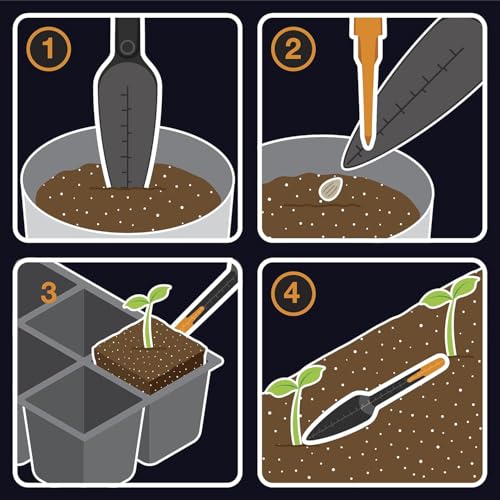 1

2

3

4