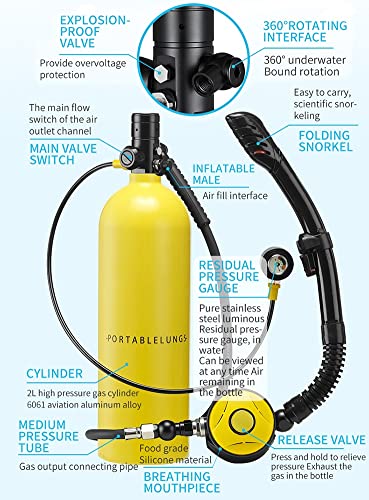 EXPLOSION-PROOF VALVE

Provide overvoltage protection

360°ROTATING INTERFACE

360° underwater Bound rotation

Easy to carry, scientific snorkeling

FOLDING SNORKEL

The main flow switch of the air outlet channel

MAIN VALVE SWITCH

INFLATABLE MALE

Air fill interface

RESIDUAL PRESSURE GAUGE

Pure stainless steel luminous Residual pressure gauge, in water
Can be viewed at any time Air remaining in the bottle

-PORTABLELUNGS-

CYLINDER

2L high pressure gas cylinder 6061 aviation aluminum alloy

MEDIUM PRESSURE TUBE

Gas output connecting pipe

Food grade Silicone material

BREATHING MOUTHPIECE

RELEASE VALVE

Press and hold to relieve pressure Exhaust the gas in the bottle