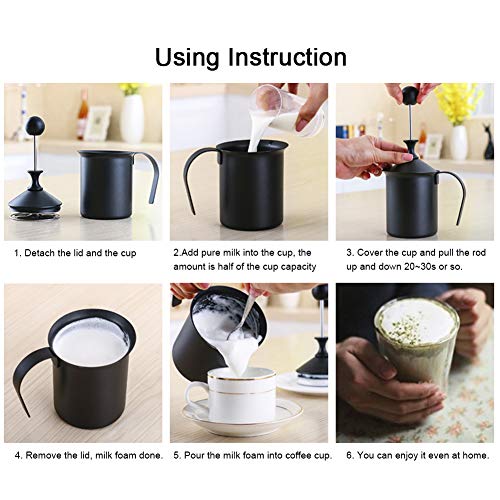 Using Instruction

1. Detach the lid and the cup

2.Add pure milk into the cup, the amount is half of the cup capacity

3. Cover the cup and pull the rod up and down 20~30s or so.

4. Remove the lid, milk foam done.

5. Pour the milk foam into coffee cup.

6. You can enjoy it even at home.