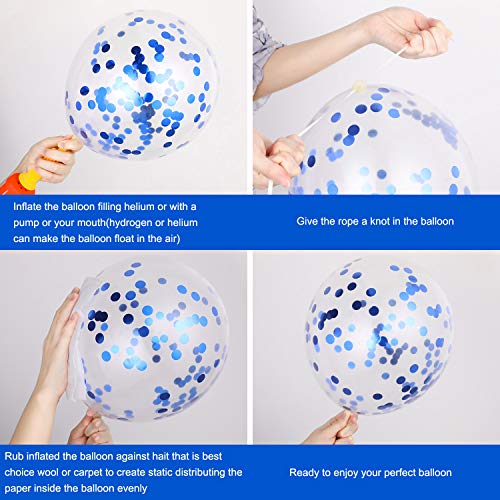 Inflate the balloon filling helium or with a pump or your mouth(hydrogen or helium can make the balloon float in the air)

Give the rope a knot in the balloon

Rub inflated the balloon against hait that is best choice wool or carpet to create static distributing the paper inside the balloon evenly

Ready to enjoy your perfect balloon