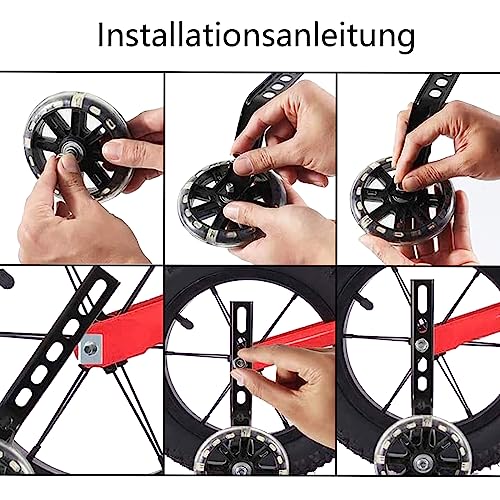 Installationsanleitung