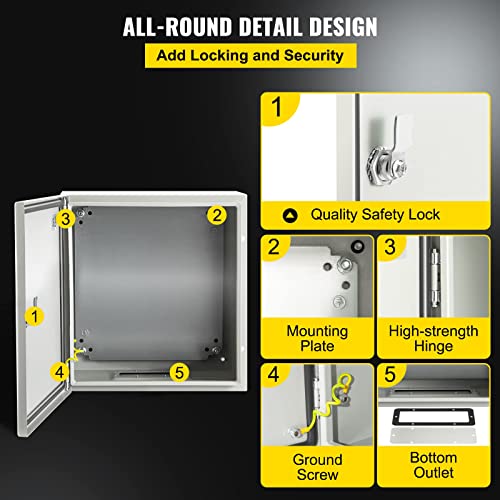 ALL-ROUND DETAIL DESIGN

Add Locking and Security

3
2
1
4
5

1
Quality Safety Lock

2
Mounting Plate

3
High-strength Hinge

4
Ground Screw

5
Bottom Outlet