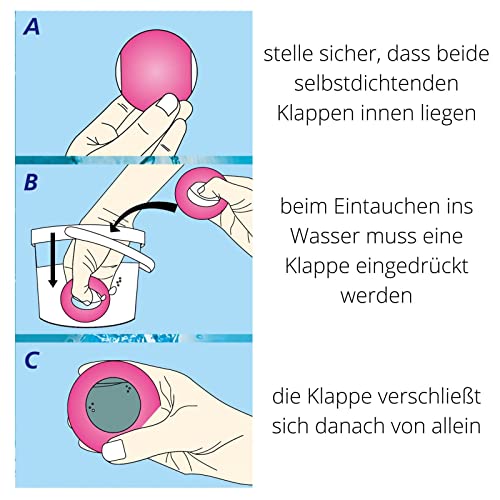 A

stelle sicher, dass beide selbstdichtenden Klappen innen liegen

B

beim Eintauchen ins Wasser muss eine Klappe eingedrückt werden

C

die Klappe verschließt sich danach von allein