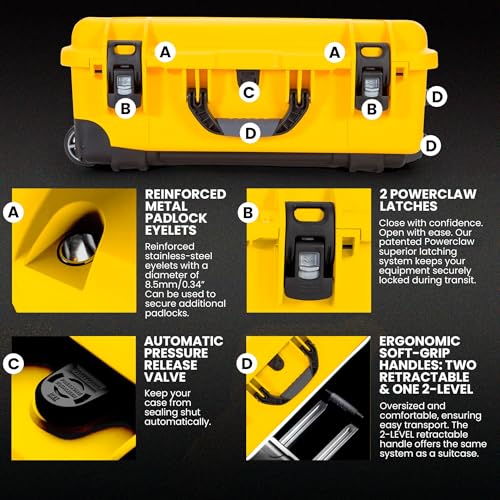 A A B C B D D D

A

REINFORCED METAL PADLOCK EYELETS

Reinforced stainless-steel eyelets with a diameter of 8.5mm/0.34" Can be used to secure additional padlocks.

B

2 POWERCLAW LATCHES

Close with confidence. Open with ease. Our patented Powerclaw superior latching system keeps your equipment securely locked during transit.

C

AUTOMATIC PRESSURE RELEASE VALVE

Keep your case from sealing shut automatically.

D

ERGONOMIC SOFT-GRIP HANDLES: TWO RETRACTABLE & ONE 2-LEVEL

Oversized and comfortable, ensuring easy transport. The 2-LEVEL retractable handle offers the same system as a suitcase.