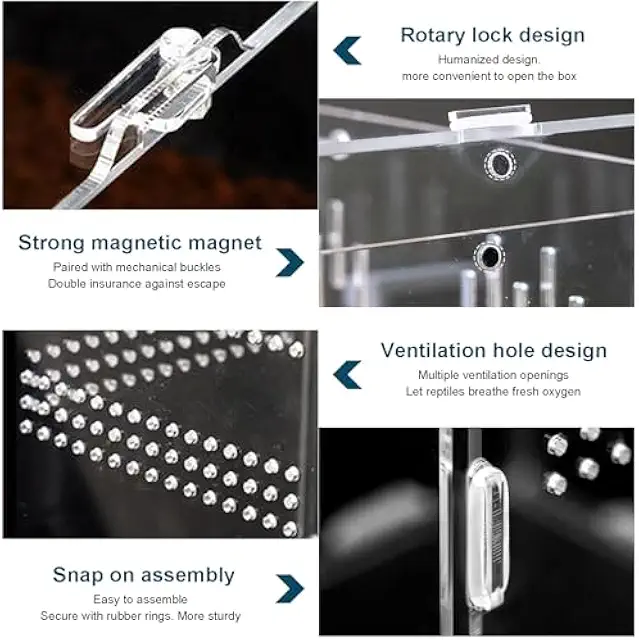 Rotary lock design
Humanized design.
more convenient to open the box

Strong magnetic magnet
Paired with mechanical buckles
Double insurance against escape

Ventilation hole design
Multiple ventilation openings
Let reptiles breathe fresh oxygen

Snap on assembly
Easy to assemble
Secure with rubber rings. More sturdy