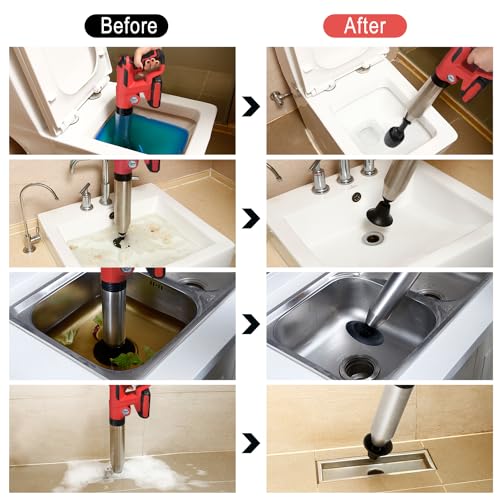 Before

After