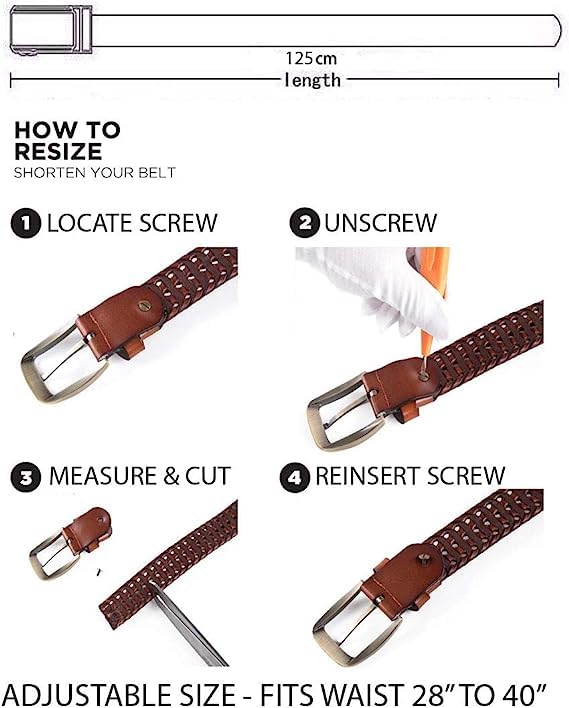 125cm
length

HOW TO
RESIZE
SHORTEN YOUR BELT

1 LOCATE SCREW

2 UNSCREW

3 MEASURE & CUT

4 REINSERT SCREW

ADJUSTABLE SIZE - FITS WAIST 28" TO 40"