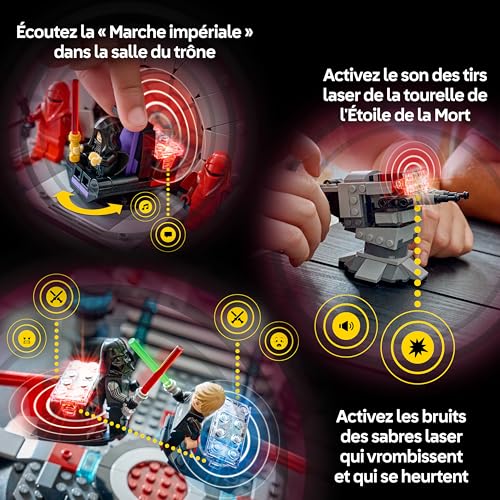 Écoutez la « Marche impériale » dans la salle du trône

Activez le son des tirs laser de la tourelle de l'Étoile de la Mort

Activez les bruits des sabres laser qui vrombissent et qui se heurtent