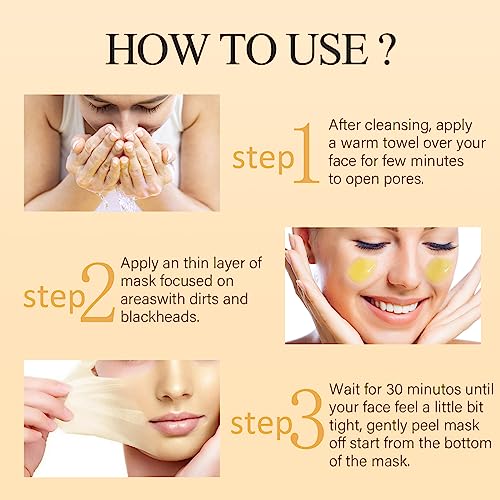 HOW TO USE ?

step1

After cleansing, apply a warm towel over your face for few minutes to open pores.

step2

Apply an thin layer of mask focused on areaswith dirts and blackheads.

step3

Wait for 30 minutos until your face feel a little bit tight, gently peel mask off start from the bottom of the mask.