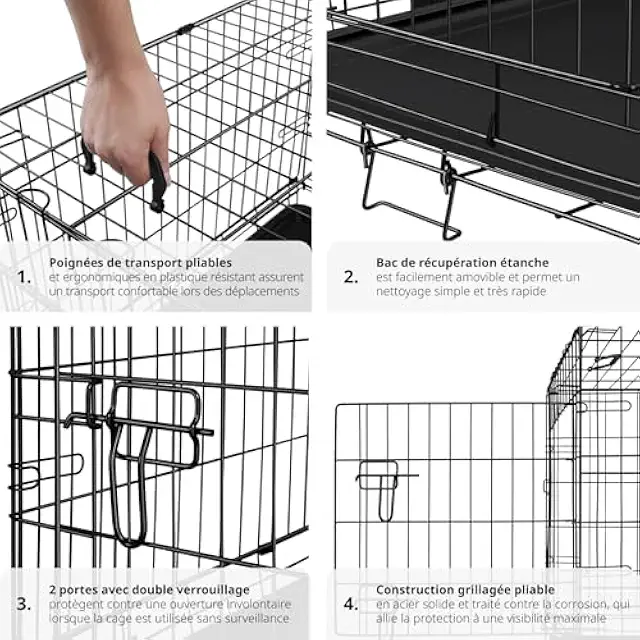 1. Poignées de transport pliables
et ergonomiques en plastique résistant assurent un transport confortable lors des déplacements

2. Bac de récupération étanche
est facilement amovible et permet un nettoyage simple et très rapide

3. 2 portes avec double verrouillage
protègent contre une ouverture involontaire lorsque la cage est utilisée sans surveillance

4. Construction grillagée pliable
en acier solide et traité contre la corrosion, qui allie la protection à une visibilité maximale