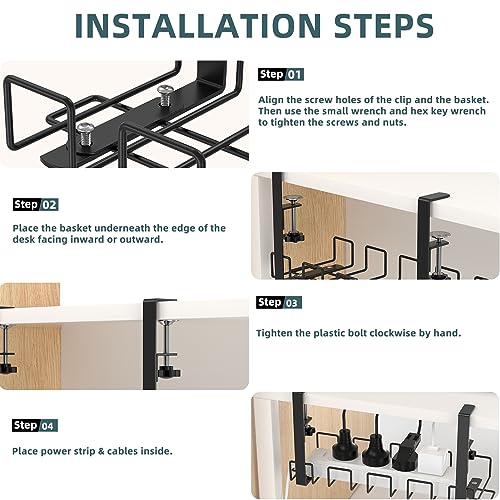 INSTALLATION STEPS

Step 01

Align the screw holes of the clip and the basket. Then use the small wrench and hex key wrench to tighten the screws and nuts.

Step 02

Place the basket underneath the edge of the desk facing inward or outward.

Step 03

Tighten the plastic bolt clockwise by hand.

Step 04

Place power strip & cables inside.