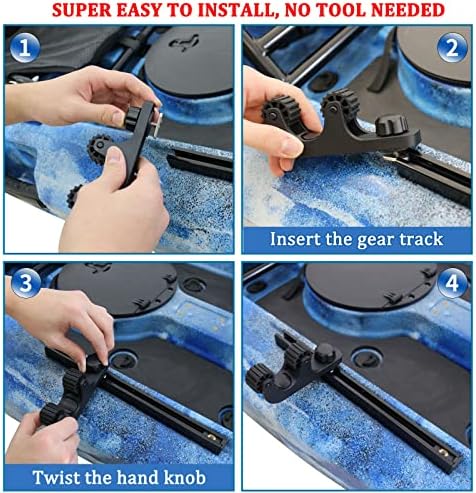 SUPER EASY TO INSTALL, NO TOOL NEEDED

1

2

Insert the gear track

3

Twist the hand knob

4