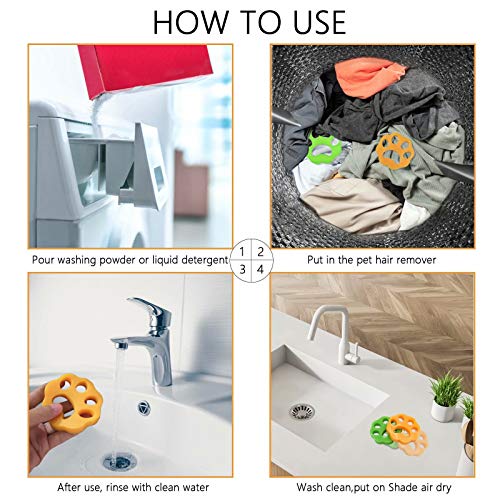 HOW TO USE

Pour washing powder or liquid detergent

1 2
3 4

Put in the pet hair remover

After use, rinse with clean water

Wash clean,put on Shade air dry