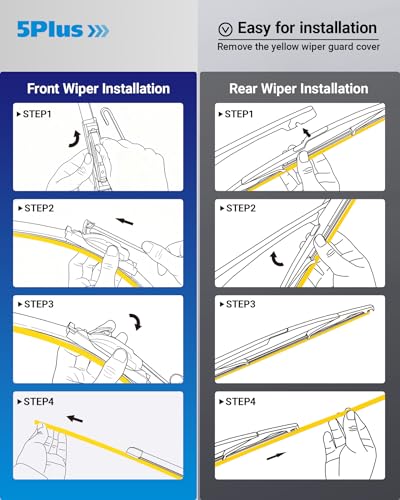 5Plus

Easy for installation
Remove the yellow wiper guard cover

Front Wiper Installation

STEP1

STEP2

STEP3

STEP4

Rear Wiper Installation

STEP1

STEP2

STEP3

STEP4