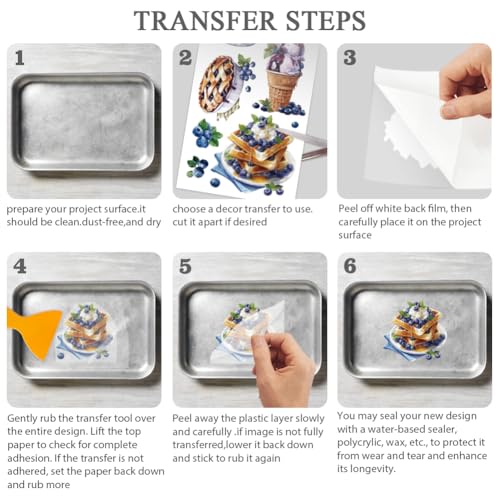 TRANSFER STEPS

1

prepare your project surface.it should be clean.dust-free,and dry

2

choose a decor transfer to use. cut it apart if desired

3

Peel off white back film, then carefully place it on the project surface

4

Gently rub the transfer tool over the entire design. Lift the top paper to check for complete adhesion. If the transfer is not adhered, set the paper back down and rub more

5

Peel away the plastic layer slowly and carefully .if image is not fully transferred,lower it back down and stick to rub it again

6

You may seal your new design with a water-based sealer, polycrylic, wax, etc., to protect it from wear and tear and enhance its longevity.