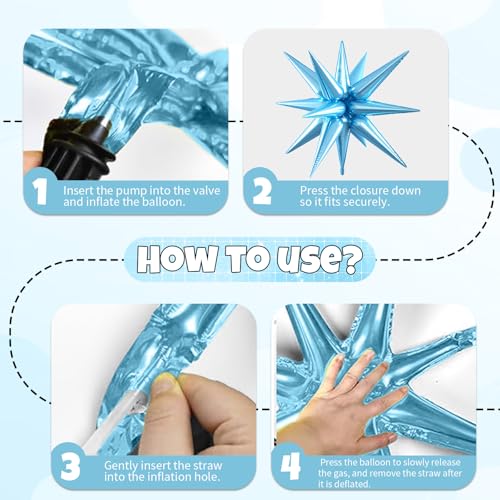 1
Insert the pump into the valve and inflate the balloon.

2
Press the closure down so it fits securely.

HOW TO USE?

3
Gently insert the straw into the inflation hole.

4
Press the balloon to slowly release the gas, and remove the straw after it is deflated.