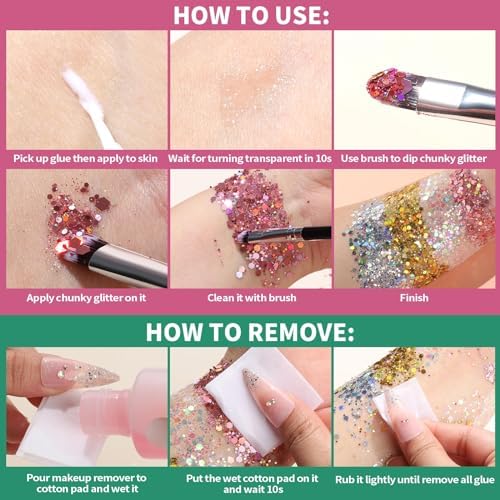 HOW TO USE:

Pick up glue then apply to skin

Wait for turning transparent in 10s

Use brush to dip chunky glitter

Apply chunky glitter on it

Clean it with brush

Finish

HOW TO REMOVE:

Pour makeup remover to cotton pad and wet it

Put the wet cotton pad on it and wait 10s

Rub it lightly until remove all glue