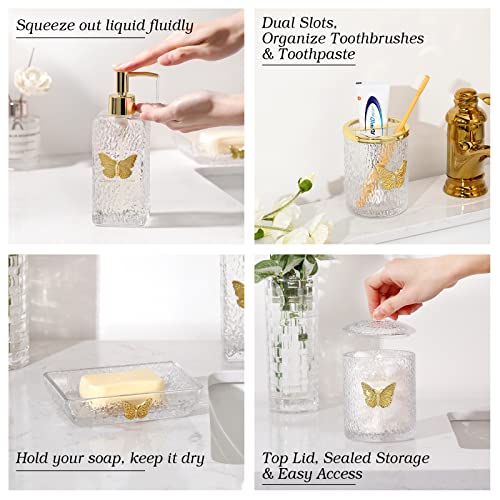 Squeeze out liquid fluidly

Dual Slots,
Organize Toothbrushes
& Toothpaste

Hold your soap, keep it dry

Top Lid, Sealed Storage
& Easy Access