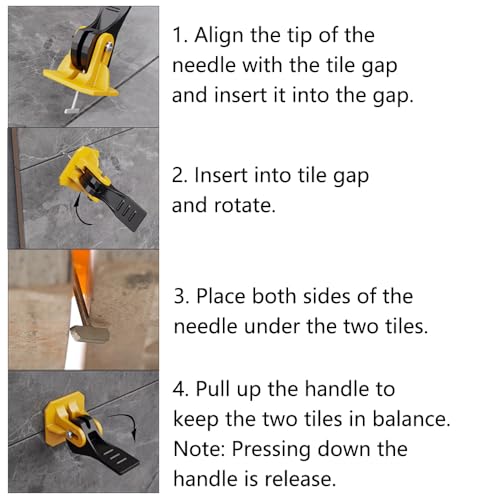 1. Align the tip of the needle with the tile gap and insert it into the gap.

2. Insert into tile gap and rotate.

3. Place both sides of the needle under the two tiles.

4. Pull up the handle to keep the two tiles in balance. Note: Pressing down the handle is release.