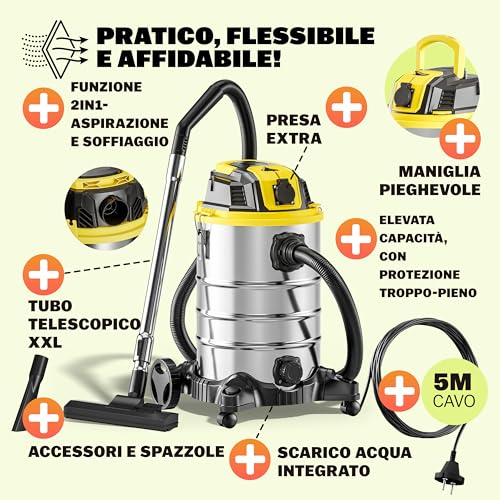 PRATICO, FLESSIBILE E AFFIDABILE!

FUNZIONE 2IN1- ASPIRAZIONE E SOFFIAGGIO

PRESA EXTRA

MANIGLIA PIEGHEVOLE

ELEVATA CAPACITÀ, CON PROTEZIONE TROPPO-PIENO

TUBO TELESCOPICO XXL

5M CAVO

ACCESSORI E SPAZZOLE

SCARICO ACQUA INTEGRATO