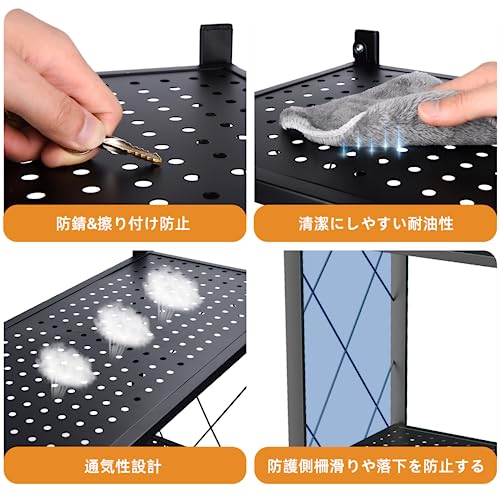 防錆&擦り付け防止

清潔にしやすい耐油性

通気性設計

防護側柵滑りや落下を防止する