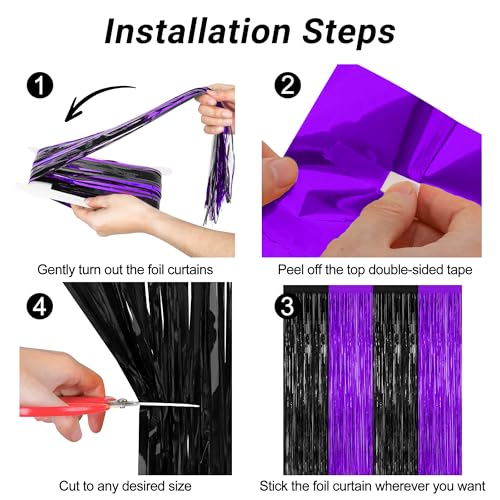 Installation Steps

1

Gently turn out the foil curtains

2

Peel off the top double-sided tape

4

Cut to any desired size

3

Stick the foil curtain wherever you want