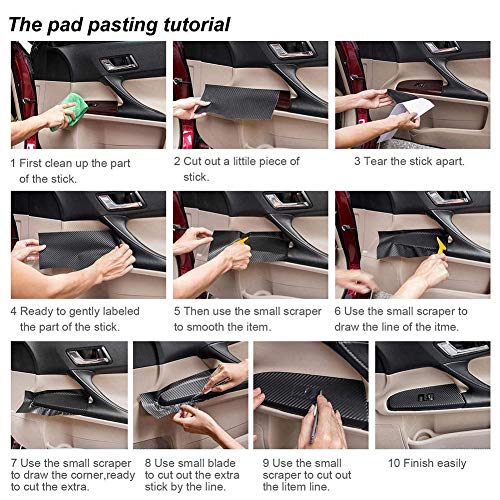 The pad pasting tutorial

1 First clean up the part of the stick.

2 Cut out a litile piece of stick.

3 Tear the stick apart.

4 Ready to gently labeled the part of the stick.

5 Then use the small scraper to smooth the item.

6 Use the small scraper to draw the line of the itme.

7 Use the small scraper to draw the corner,ready to cut the extra.

8 Use small blade to cut out the extra stick by the line.

9 Use the small scraper to cut out the litem line.

10 Finish easily