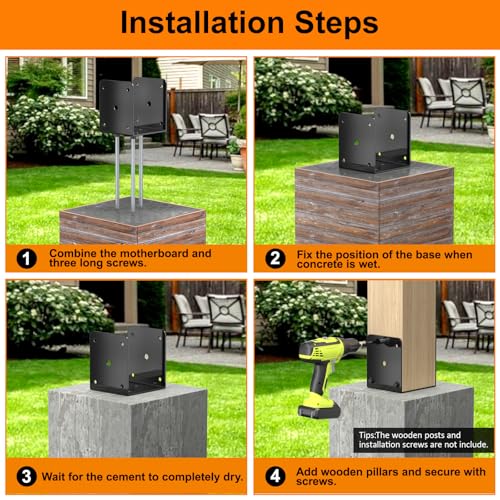 Installation Steps

1 Combine the motherboard and three long screws.

2 Fix the position of the base when concrete is wet.

3 Wait for the cement to completely dry.

Tips:The wooden posts and installation screws are not include.

4 Add wooden pillars and secure with screws.