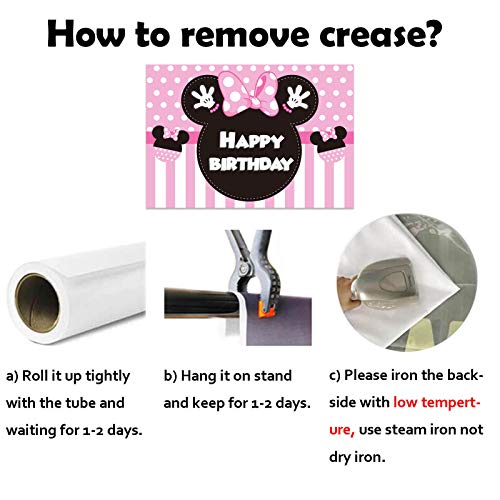 How to remove crease?

HAPPY BIRTHDAY

a) Roll it up tightly with the tube and waiting for 1-2 days.

b) Hang it on stand and keep for 1-2 days.

c) Please iron the backside with low temperture, use steam iron not dry iron.