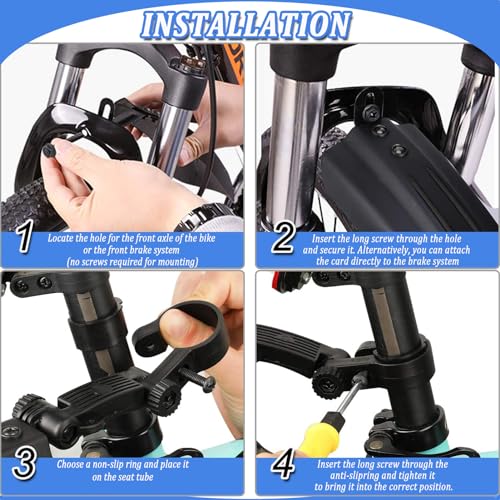 INSTALLATION

1
Locate the hole for the front axle of the bike or the front brake system (no screws required for mounting)

2
Insert the long screw through the hole and secure it. Alternatively, you can attach the card directly to the brake system

3
Choose a non-slip ring and place it on the seat tube

4
Insert the long screw through the anti-slipring and tighten it to bring it into the correct position.