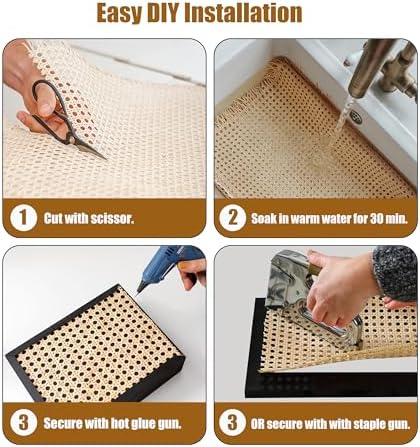 Easy DIY Installation

1 Cut with scissor.

2 Soak in warm water for 30 min.

3 Secure with hot glue gun.

3 OR secure with with staple gun.