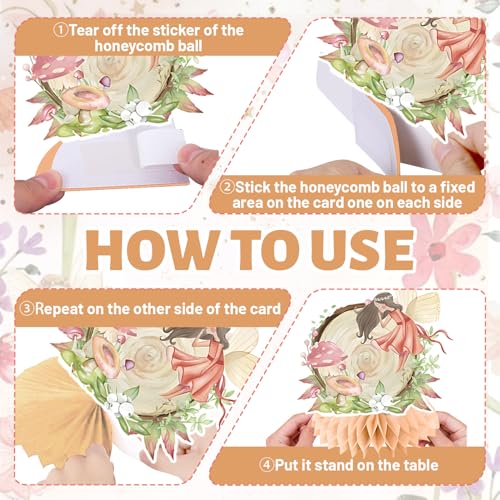 ①Tear off the sticker of the honeycomb ball

②Stick the honeycomb ball to a fixed area on the card one on each side

HOW TO USE

③Repeat on the other side of the card

④Put it stand on the table