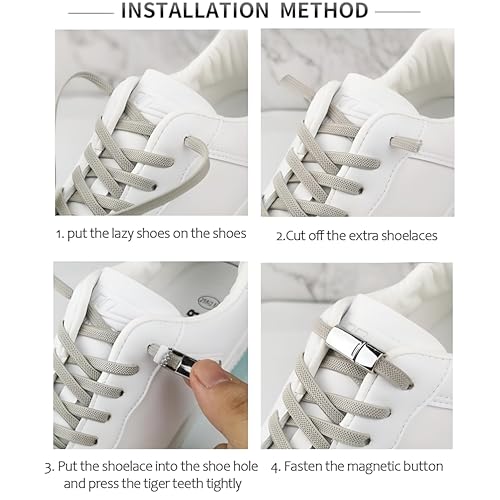 INSTALLATION METHOD

1. put the lazy shoes on the shoes

2.Cut off the extra shoelaces

3. Put the shoelace into the shoe hole and press the tiger teeth tightly

4. Fasten the magnetic button