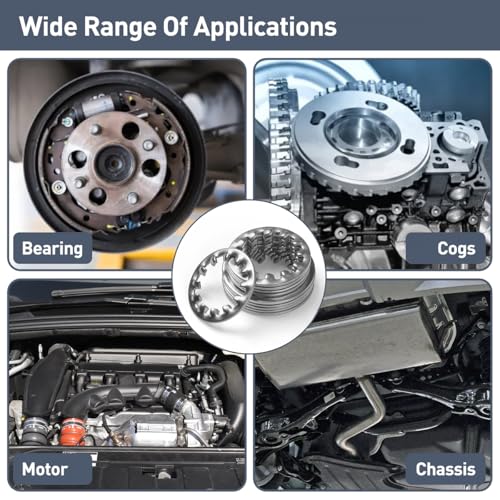 Wide Range Of Applications

Bearing

Cogs

Motor

Chassis