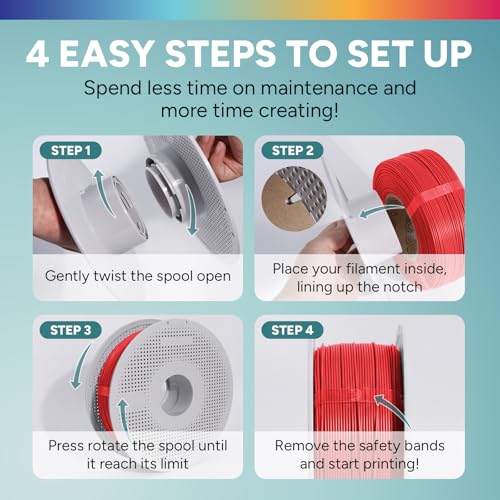 4 EASY STEPS TO SET UP

Spend less time on maintenance and more time creating!

STEP 1

Gently twist the spool open

STEP 2

Place your filament inside, lining up the notch

STEP 3

Press rotate the spool until it reach its limit

STEP 4

Remove the safety bands and start printing!