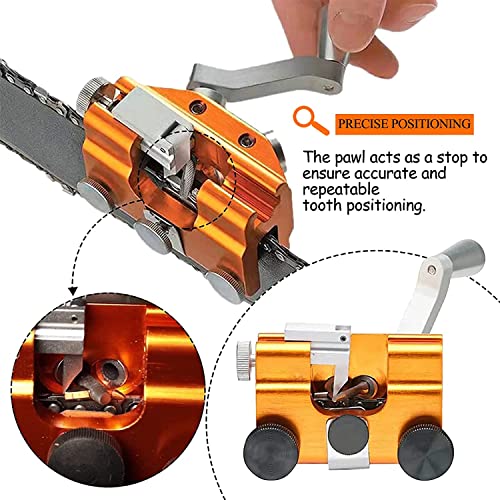 PRECISE POSITIONING

The pawl acts as a stop to ensure accurate and repeatable tooth positioning.