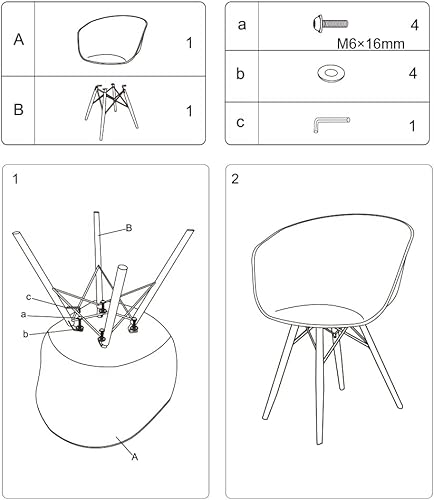 | A | | 1 |
|---|---|---|
| B | | 1 |

| a | M6×16mm | 4 |
|---|---|---|
| b | | 4 |
| c | | 1 |

1

B

c

a

b

A

2