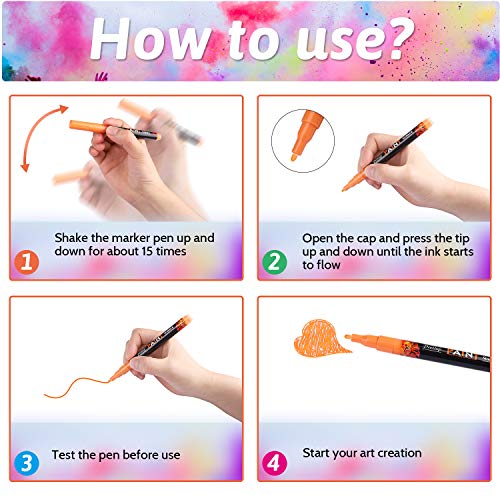 How to use?

1
Shake the marker pen up and down for about 15 times

2
Open the cap and press the tip up and down until the ink starts to flow

3
Test the pen before use

4
Start your art creation