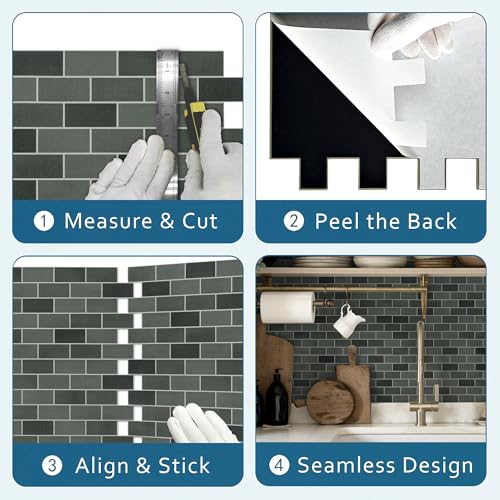 1 Measure & Cut

2 Peel the Back

3 Align & Stick

4 Seamless Design