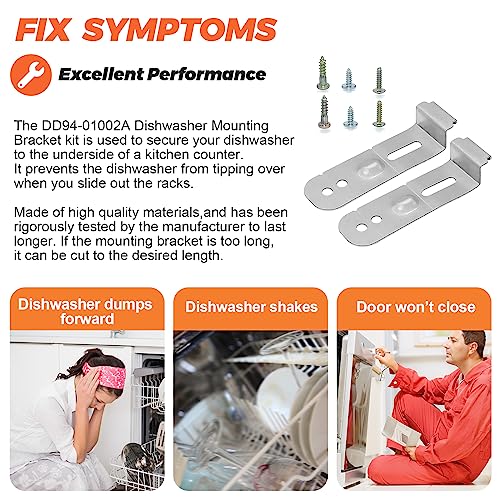 FIX SYMPTOMS

Excellent Performance

The DD94-01002A Dishwasher Mounting Bracket kit is used to secure your dishwasher to the underside of a kitchen counter. It prevents the dishwasher from tipping over when you slide out the racks.

Made of high quality materials,and has been rigorously tested by the manufacturer to last longer. If the mounting bracket is too long, it can be cut to the desired length.

Dishwasher dumps forward

Dishwasher shakes

Door won't close