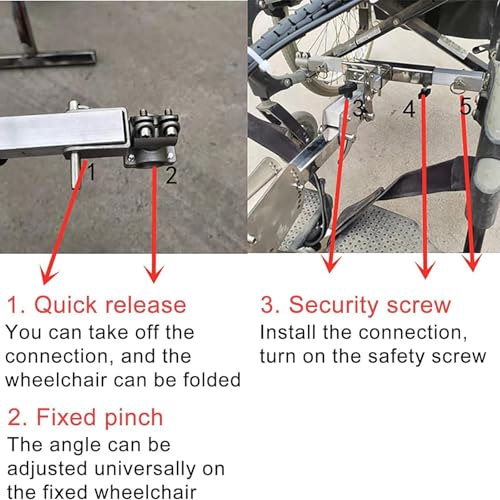 1
2
3
4
5

1. Quick release
You can take off the connection, and the wheelchair can be folded

2. Fixed pinch
The angle can be adjusted universally on the fixed wheelchair

3. Security screw
Install the connection, turn on the safety screw