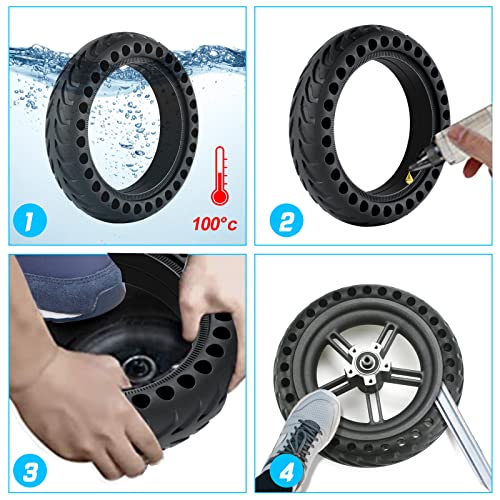 1

100°c

2

3

4