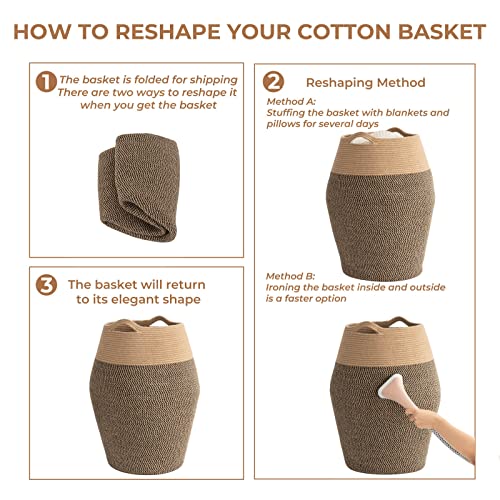 HOW TO RESHAPE YOUR COTTON BASKET

1 The basket is folded for shipping There are two ways to reshape it when you get the basket

2 Reshaping Method

Method A:
Stuffing the basket with blankets and pillows for several days

Method B:
Ironing the basket inside and outside is a faster option

3 The basket will return to its elegant shape