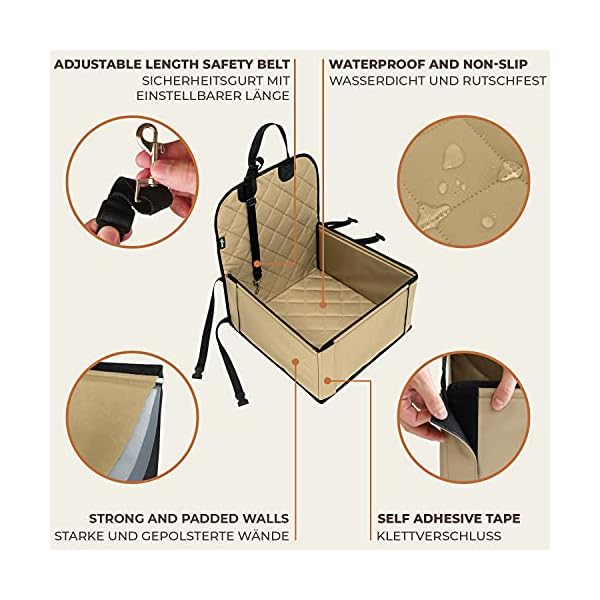 ADJUSTABLE LENGTH SAFETY BELT
SICHERHEITSGURT MIT EINSTELLBARER LÄNGE

WATERPROOF AND NON-SLIP
WASSERDICHT UND RUTSCHFEST

STRONG AND PADDED WALLS
STARKE UND GEPOLSTERTE WÄNDE

SELF ADHESIVE TAPE
KLETTVERSCHLUSS