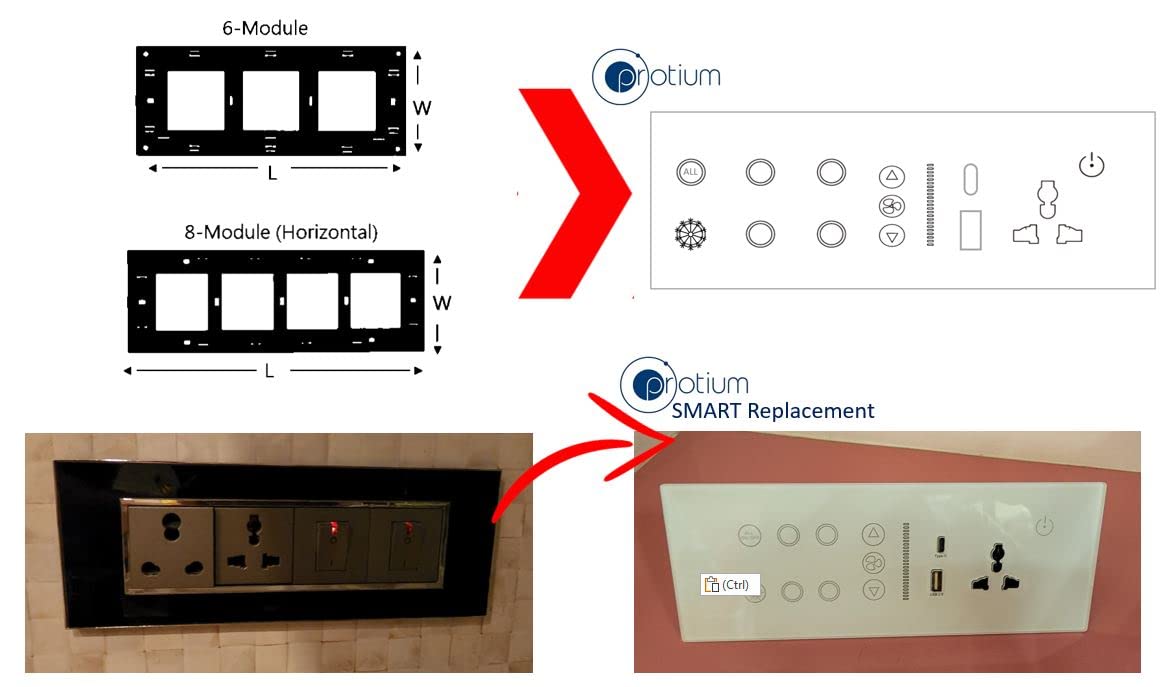 6-Module

W

L

8-Module (Horizontal)

W

L

protium

ALL

protium
SMART Replacement

(Ctrl)