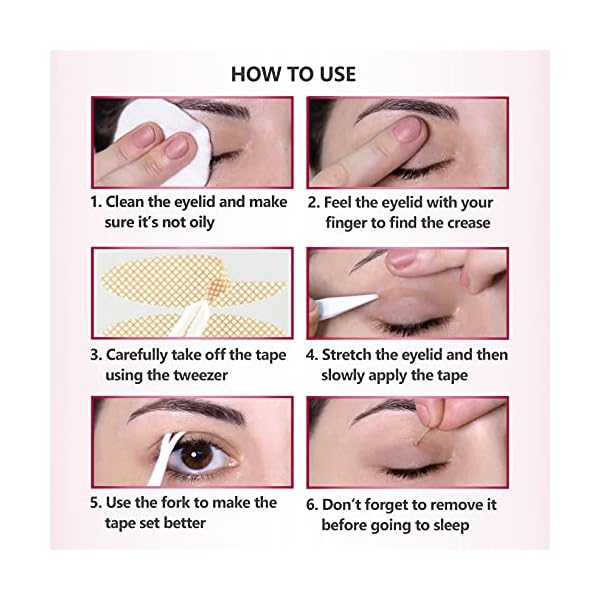 HOW TO USE

1. Clean the eyelid and make sure it's not oily

2. Feel the eyelid with your finger to find the crease

3. Carefully take off the tape using the tweezer

4. Stretch the eyelid and then slowly apply the tape

5. Use the fork to make the tape set better

6. Don't forget to remove it before going to sleep