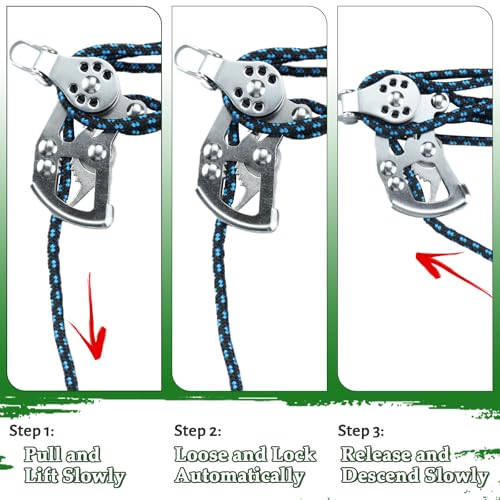 Step 1:
Pull and Lift Slowly

Step 2:
Loose and Lock Automatically

Step 3:
Release and Descend Slowly