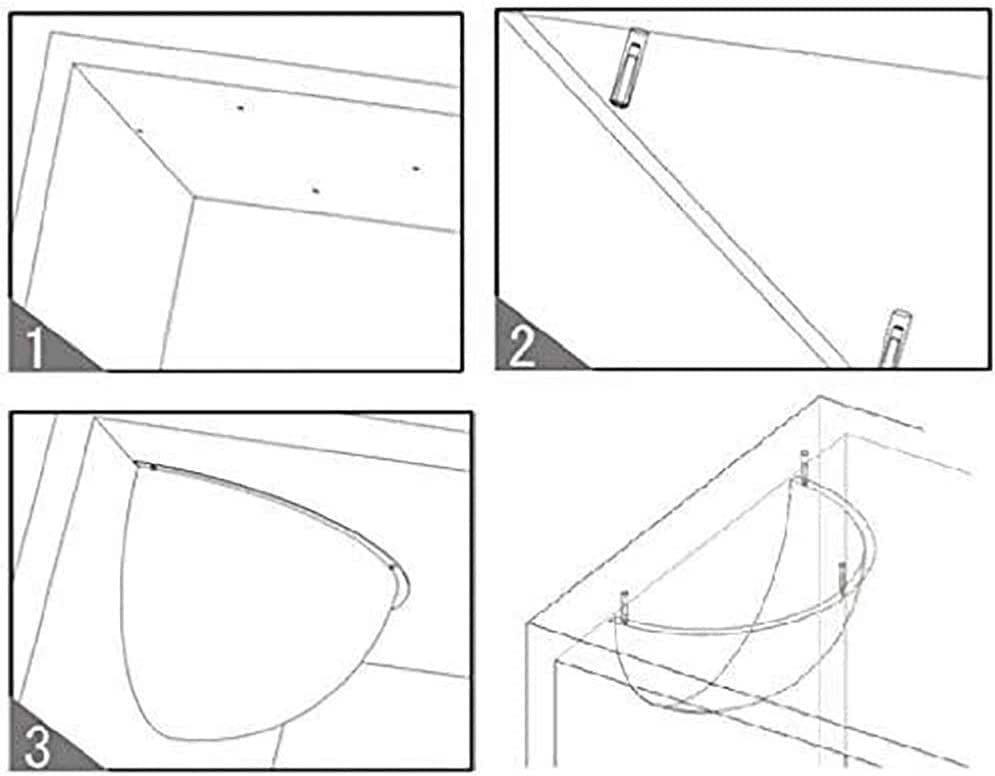 1

2

3