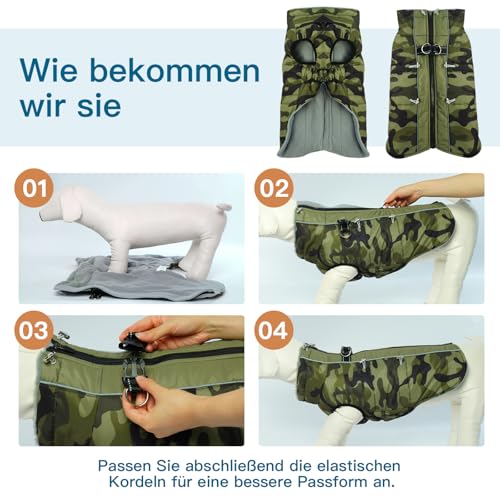 Wie bekommen wir sie

01

02

03

04

Passen Sie abschließend die elastischen Kordeln für eine bessere Passform an.