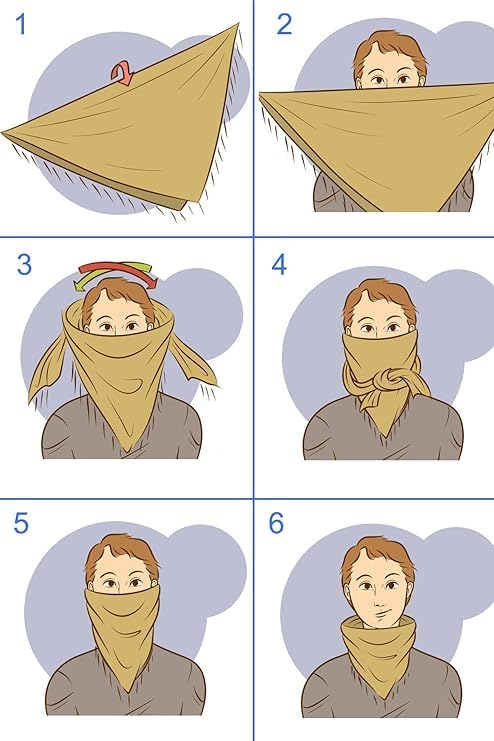 1
2
3
4
5
6